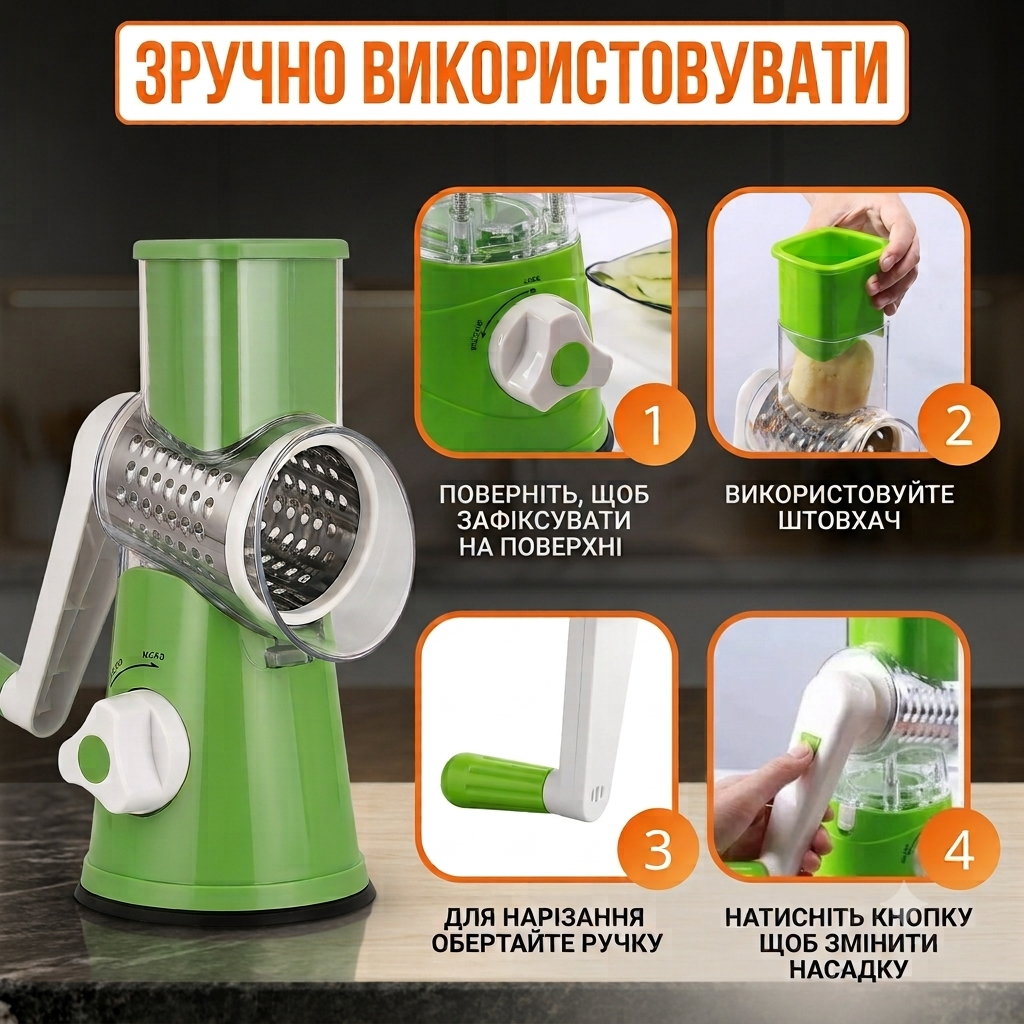 ЗРУЧНО ВИКОРИСТОВУВАТИ

1

ПОВЕРНІТЬ, ЩОБ ЗАФІКСУВАТИ НА ПОВЕРХНІ

2

ВИКОРИСТОВУЙТЕ ШТОВХАЧ

3

ДЛЯ НАРІЗАННЯ ОБЕРТАЙТЕ РУЧКУ

4

НАТИСНІТЬ КНОПКУ ЩОБ ЗМІНИТИ НАСАДКУ